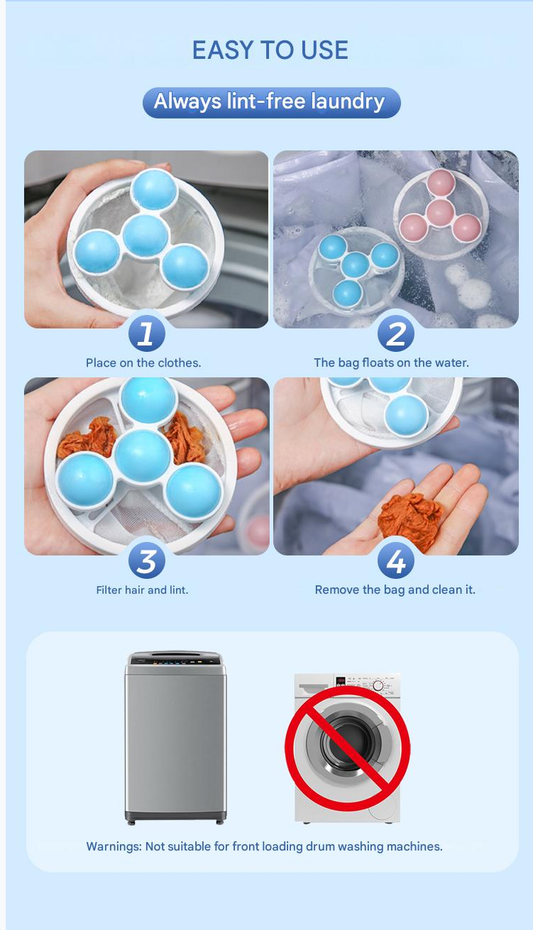 EASY TO USE

Always lint-free laundry

1
Place on the clothes.

2
The bag floats on the water.

3
Filter hair and lint.

4
Remove the bag and clean it.

Warnings: Not suitable for front loading drum washing machines.